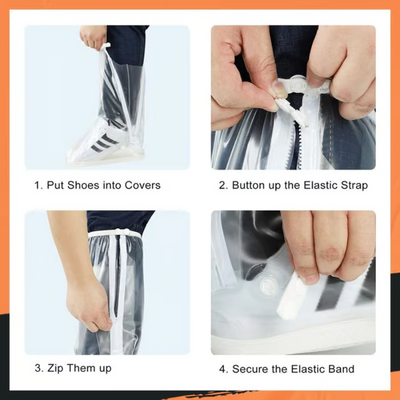 1. Put Shoes into Covers

2. Button up the Elastic Strap

3. Zip Them up

4. Secure the Elastic Band