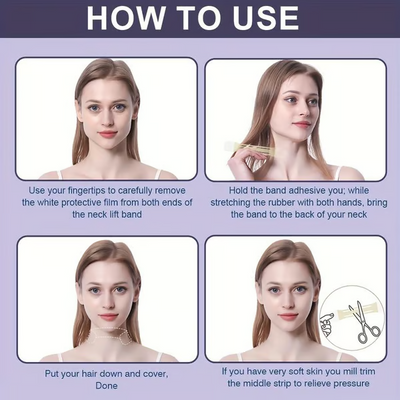 HOW TO USE

Use your fingertips to carefully remove the white protective film from both ends of the neck lift band

Hold the band adhesive you; while stretching the rubber with both hands, bring the band to the back of your neck

Put your hair down and cover, Done

If you have very soft skin you mill trim the middle strip to relieve pressure