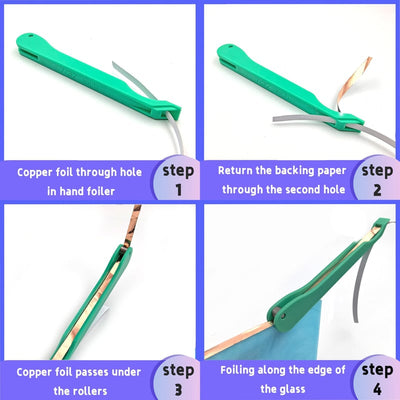 Copper foil through hole in hand foiler

step 1

Return the backing paper through the second hole

step 2

Copper foil passes under the rollers

step 3

Foiling along the edge of the glass

step 4