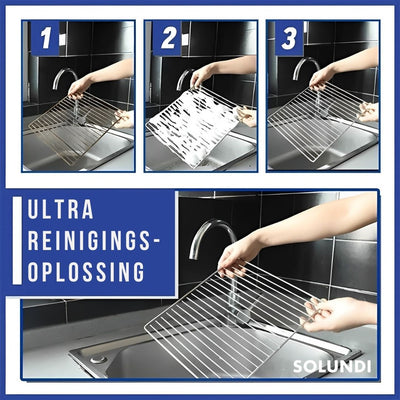 1

2

3

ULTRA REINIGINGS-OPLOSSING

SOLUNDI