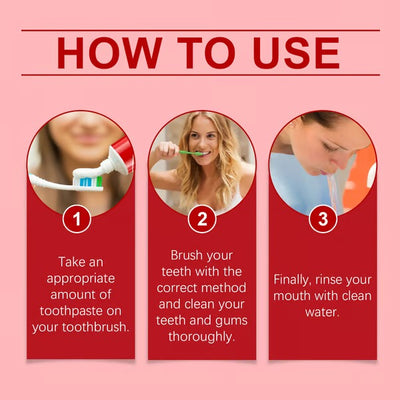 HOW TO USE

1

Take an appropriate amount of toothpaste on your toothbrush.

2

Brush your teeth with the correct method and clean your teeth and gums thoroughly.

3

Finally, rinse your mouth with clean water.