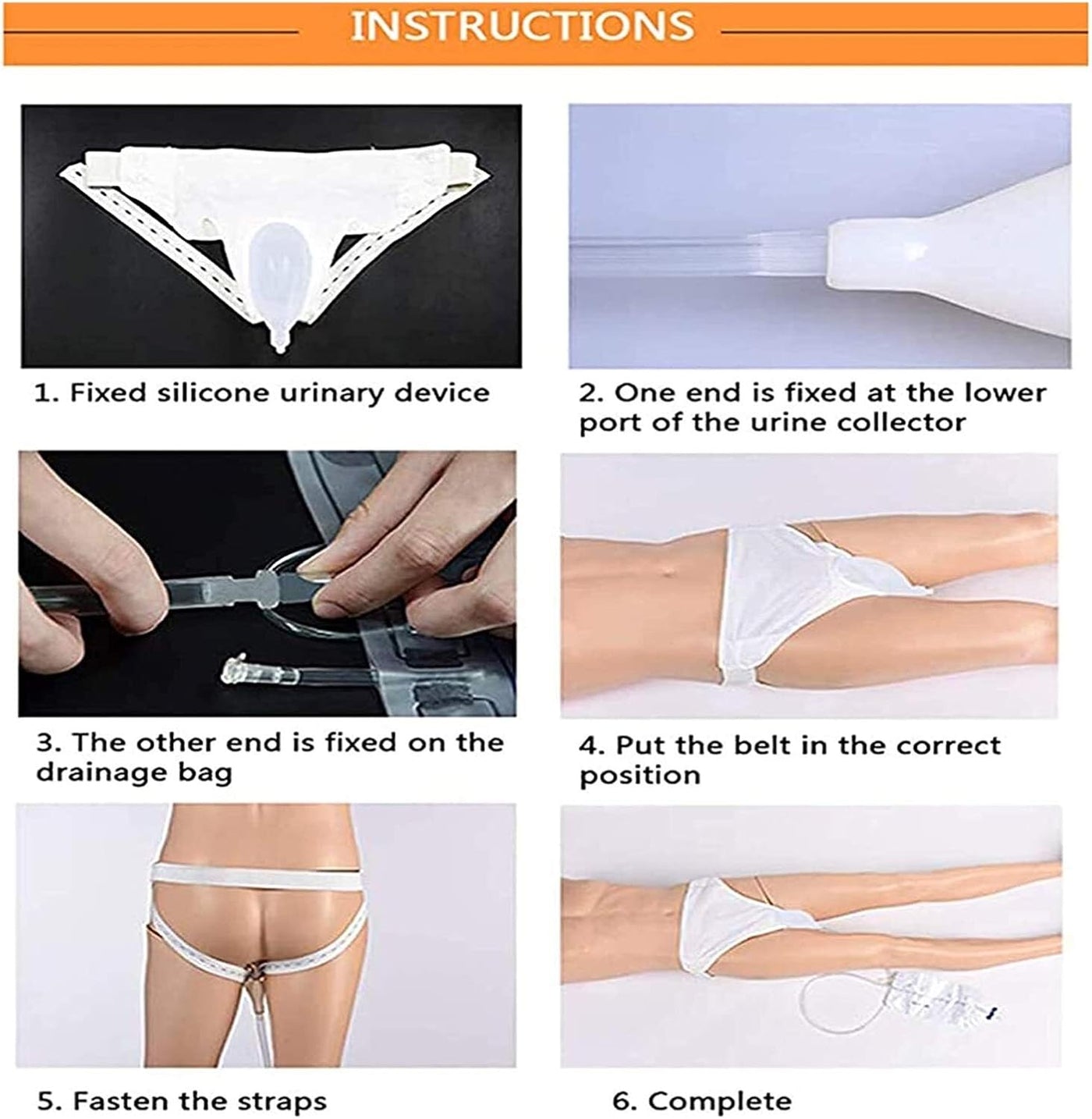 INSTRUCTIONS

1. Fixed silicone urinary device

2. One end is fixed at the lower port of the urine collector

3. The other end is fixed on the drainage bag

4. Put the belt in the correct position

5. Fasten the straps

6. Complete