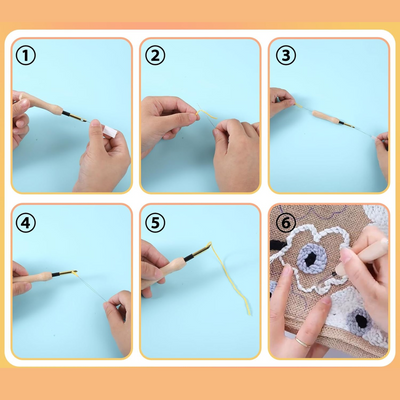 ①

②

③

④

⑤

⑥