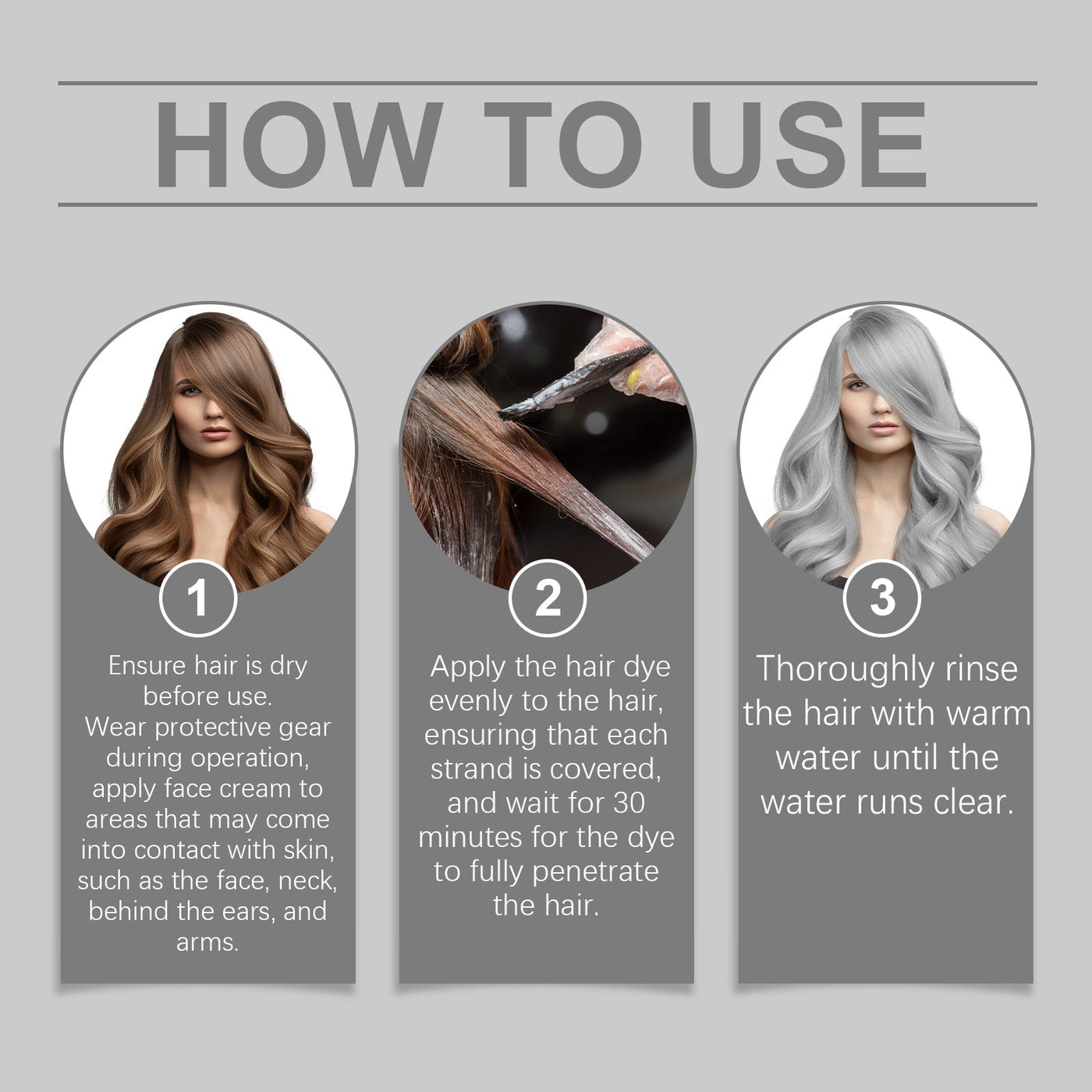 HOW TO USE

1

Ensure hair is dry before use.
Wear protective gear during operation, apply face cream to areas that may come into contact with skin, such as the face, neck, behind the ears, and arms.

2

Apply the hair dye evenly to the hair, ensuring that each strand is covered, and wait for 30 minutes for the dye to fully penetrate the hair.

3

Thoroughly rinse the hair with warm water until the water runs clear.