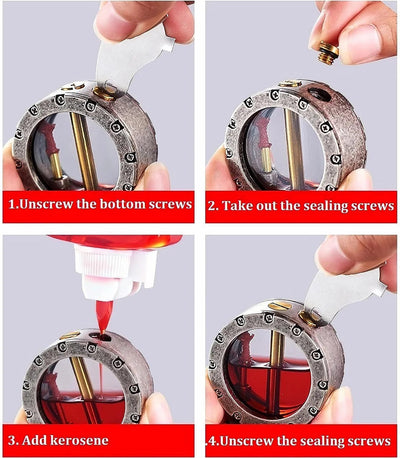 1.Unscrew the bottom screws

2. Take out the sealing screws

3. Add kerosene

.4.Unscrew the sealing screws