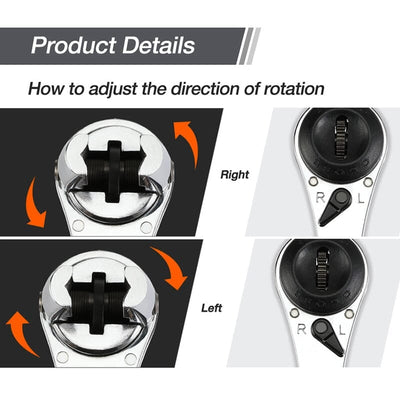 Product Details

How to adjust the direction of rotation

Right

R L

Left

R L