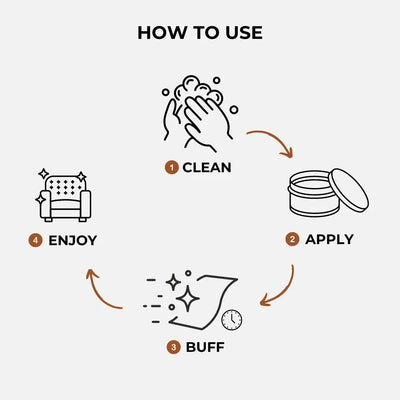 HOW TO USE

1 CLEAN

2 APPLY

3 BUFF

4 ENJOY