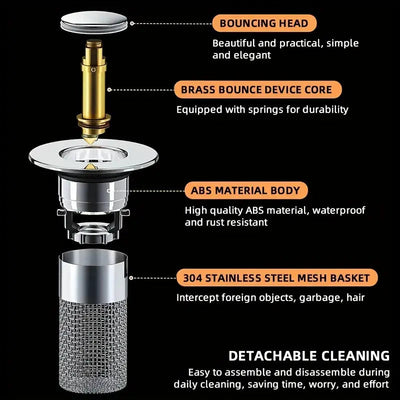 BOUNCING HEAD

Beautiful and practical, simple and elegant

BRASS BOUNCE DEVICE CORE

Equipped with springs for durability

ABS MATERIAL BODY

High quality ABS material, waterproof and rust resistant

304 STAINLESS STEEL MESH BASKET

Intercept foreign objects, garbage, hair

DETACHABLE CLEANING

Easy to assemble and disassemble during daily cleaning, saving time, worry, and effort