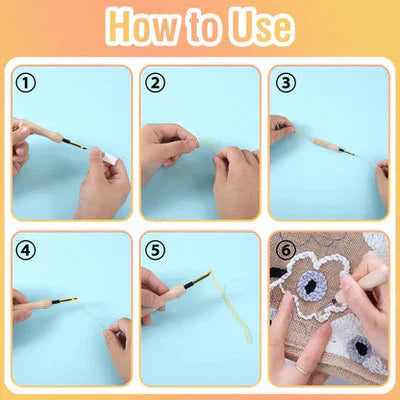 How to Use

①

②

③

④

⑤

⑥