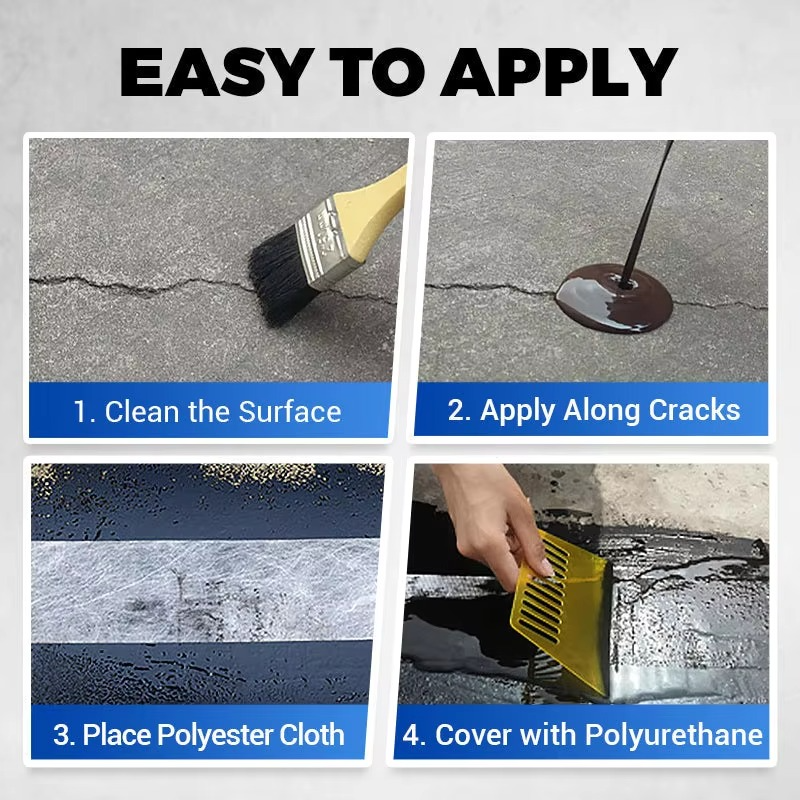 EASY TO APPLY

1. Clean the Surface

2. Apply Along Cracks

3. Place Polyester Cloth

4. Cover with Polyurethane