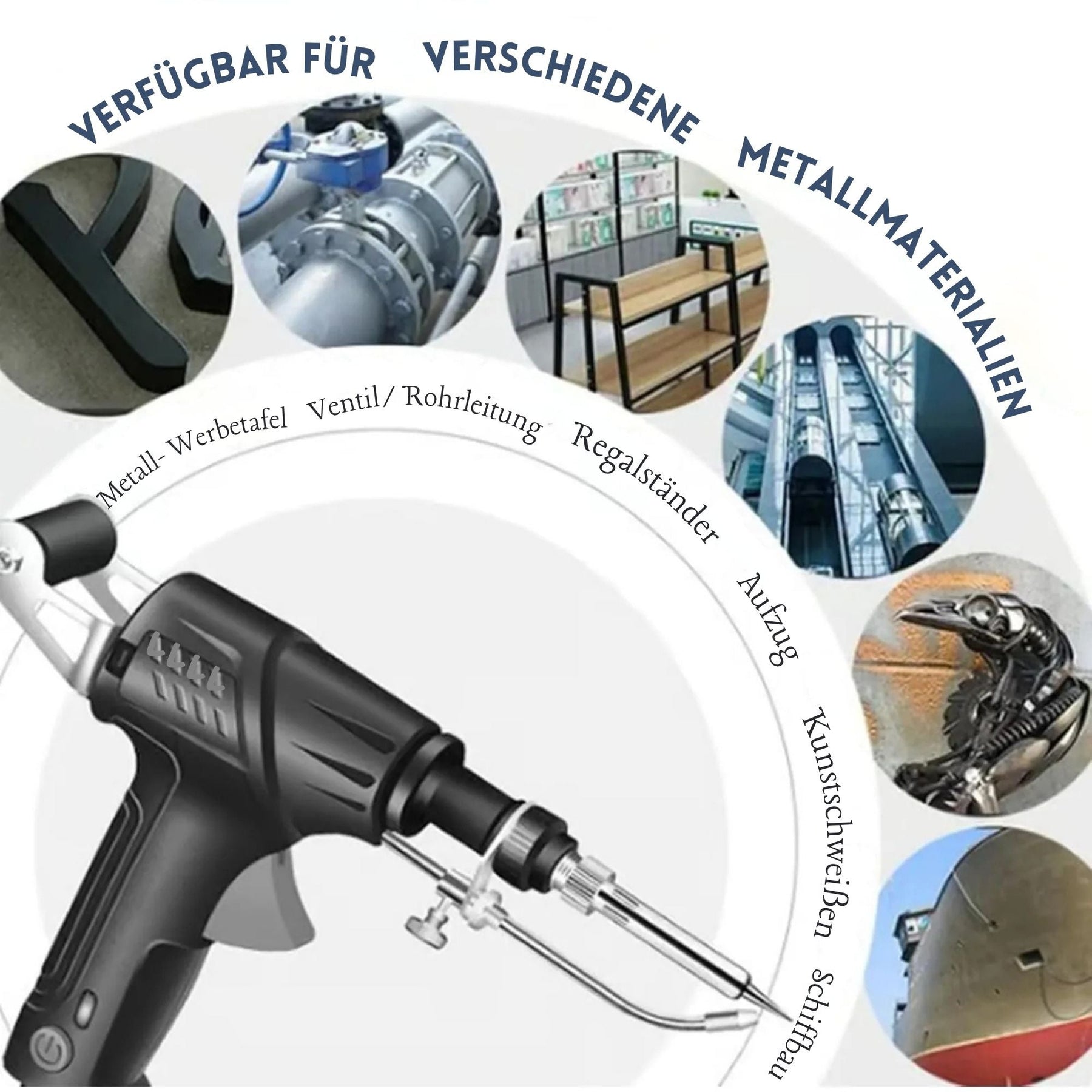 VERFÜGBAR FÜR VERSCHIEDENE METALLMATERIALIEN

Metall- Werbetafel Ventil/ Rohrleitung Regalständer Aufzug Kunstschweißen Schiffbau