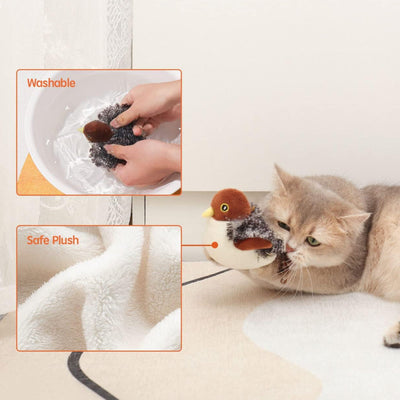 Washable

Safe Plush