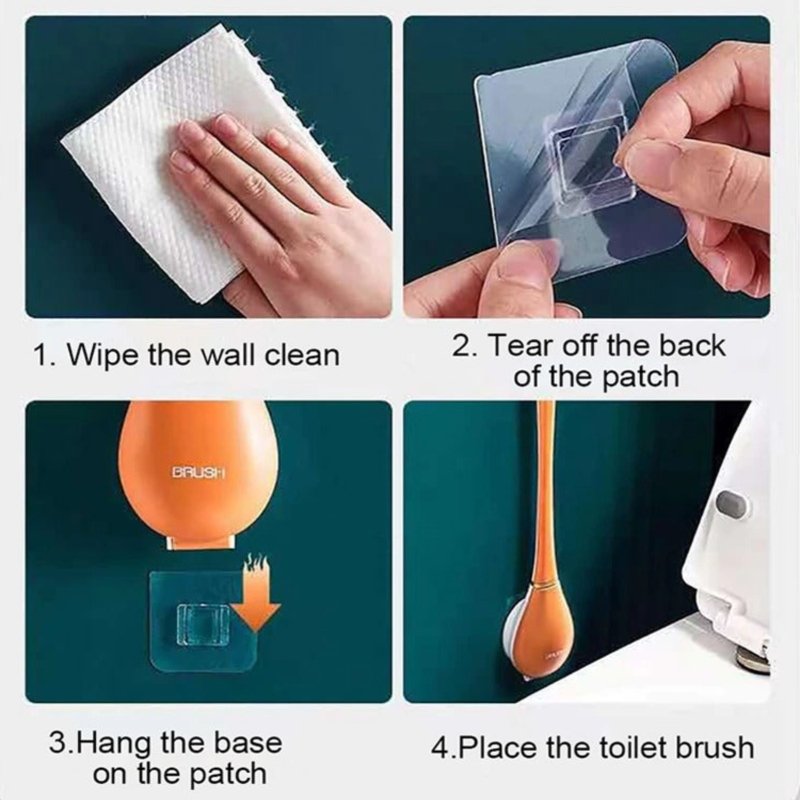 1. Wipe the wall clean

2. Tear off the back of the patch

BRUSH

3.Hang the base on the patch

4.Place the toilet brush