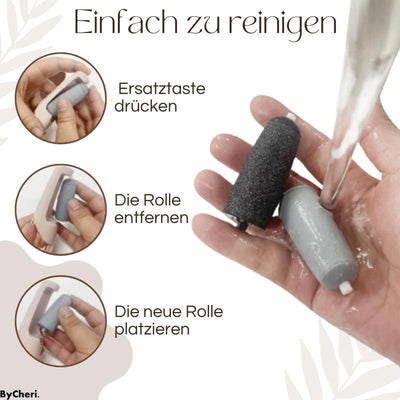 Einfach zu reinigen

Ersatztaste drücken

Die Rolle entfernen

Die neue Rolle platzieren

ByCheri.