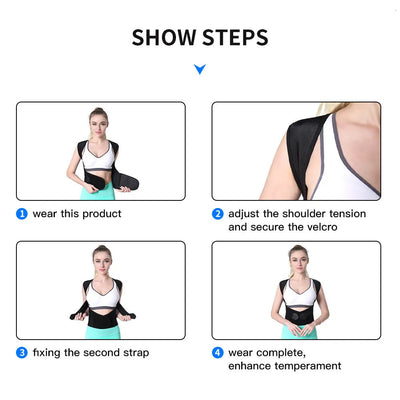 SHOW STEPS

1 wear this product

2 adjust the shoulder tension and secure the velcro

3 fixing the second strap

4 wear complete, enhance temperament