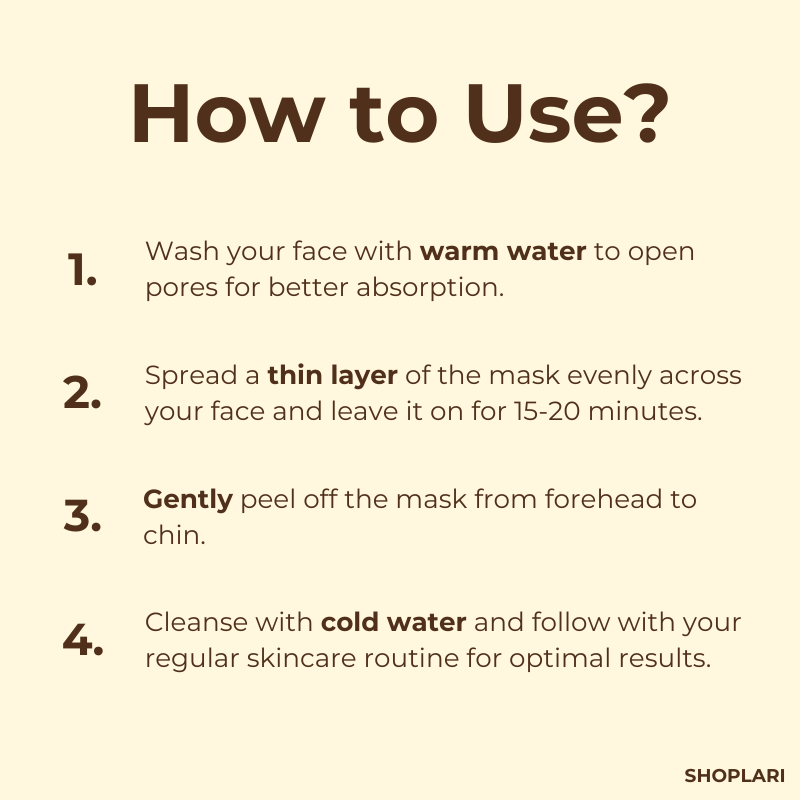 How to Use?

1. Wash your face with warm water to open pores for better absorption.

2. Spread a thin layer of the mask evenly across your face and leave it on for 15-20 minutes.

3. Gently peel off the mask from forehead to chin.

4. Cleanse with cold water and follow with your regular skincare routine for optimal results.

SHOPLARI